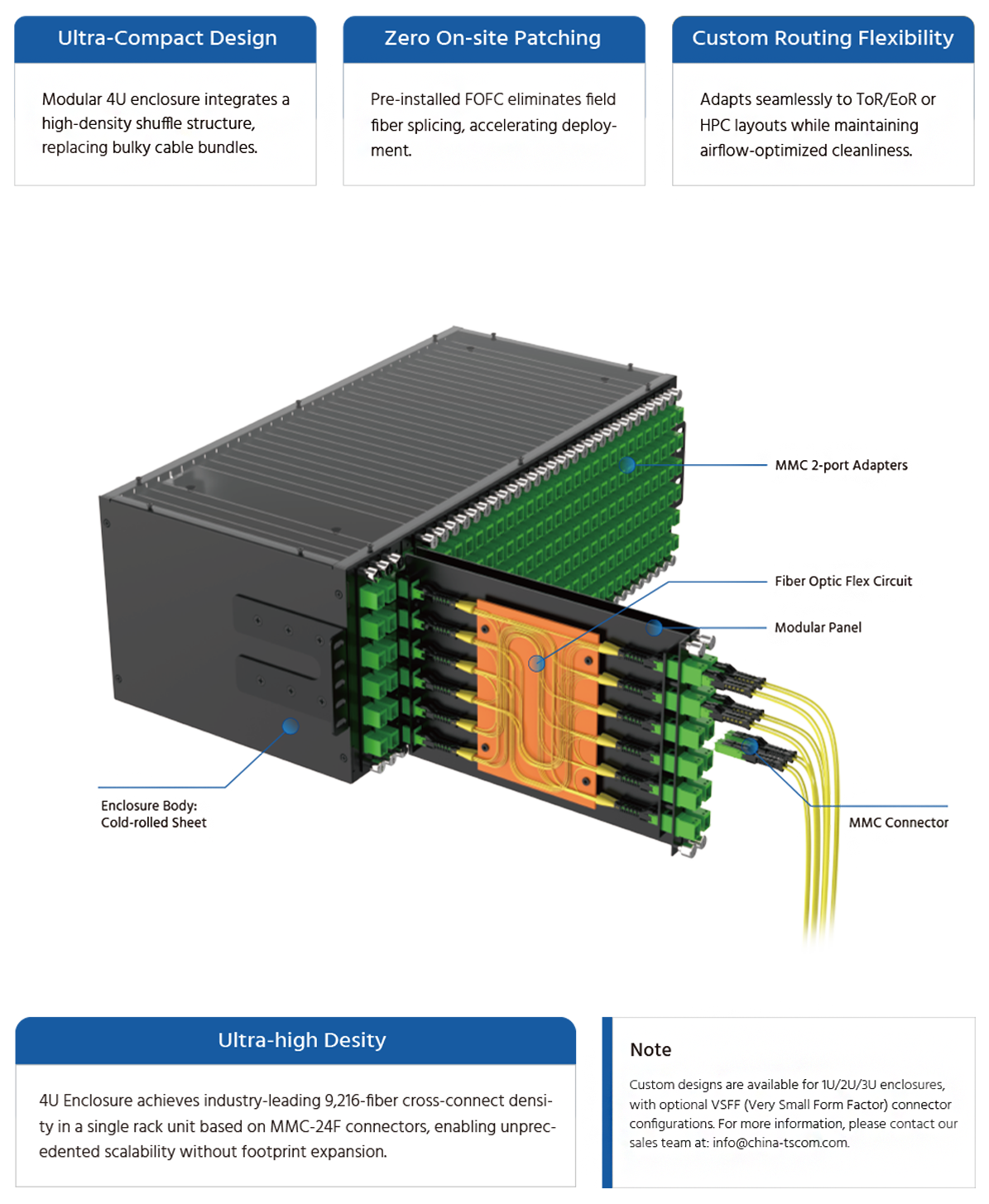 Ultra-Compact Design

Modular 4U enclosure integrates a high-density shuffle structure, replacing bulky cable bundles.

Zero On-site Patching

Pre-installed FOFC eliminates field fiber splicing, accelerating deployment.

Custom Routing Flexibility

Adapts seamlessly to ToR/EoR or HPC layouts while maintaining airflow-optimized cleanliness.

MMC 2-port Adapters

Fiber Optic Flex Circuit

Modular Panel

Enclosure Body:
Cold-rolled Sheet

MMC Connector

Ultra-high Desity

4U Enclosure achieves industry-leading 9,216-fiber cross-connect density in a single rack unit based on MMC-24F connectors, enabling unprecedented scalability without footprint expansion.

Note

Custom designs are available for 1U/2U/3U enclosures, with optional VSFF (Very Small Form Factor) connector configurations. For more information, please contact our sales team at: info@china-tscom.com.